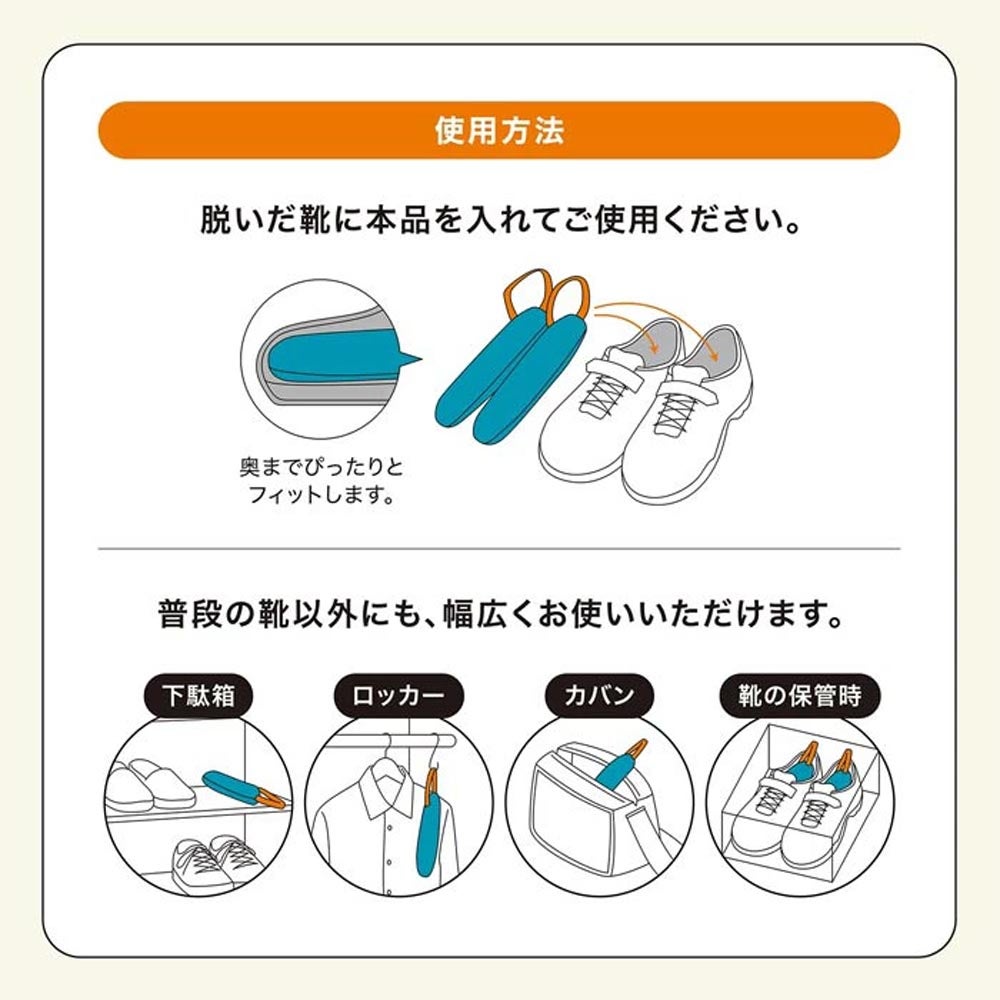 使用方法

脱いだ靴に本品を入れてご使用ください。

奥までぴったりとフィットします。

普段の靴以外にも、幅広くお使いいただけます。

下駄箱

ロッカー

カバン

靴の保管時