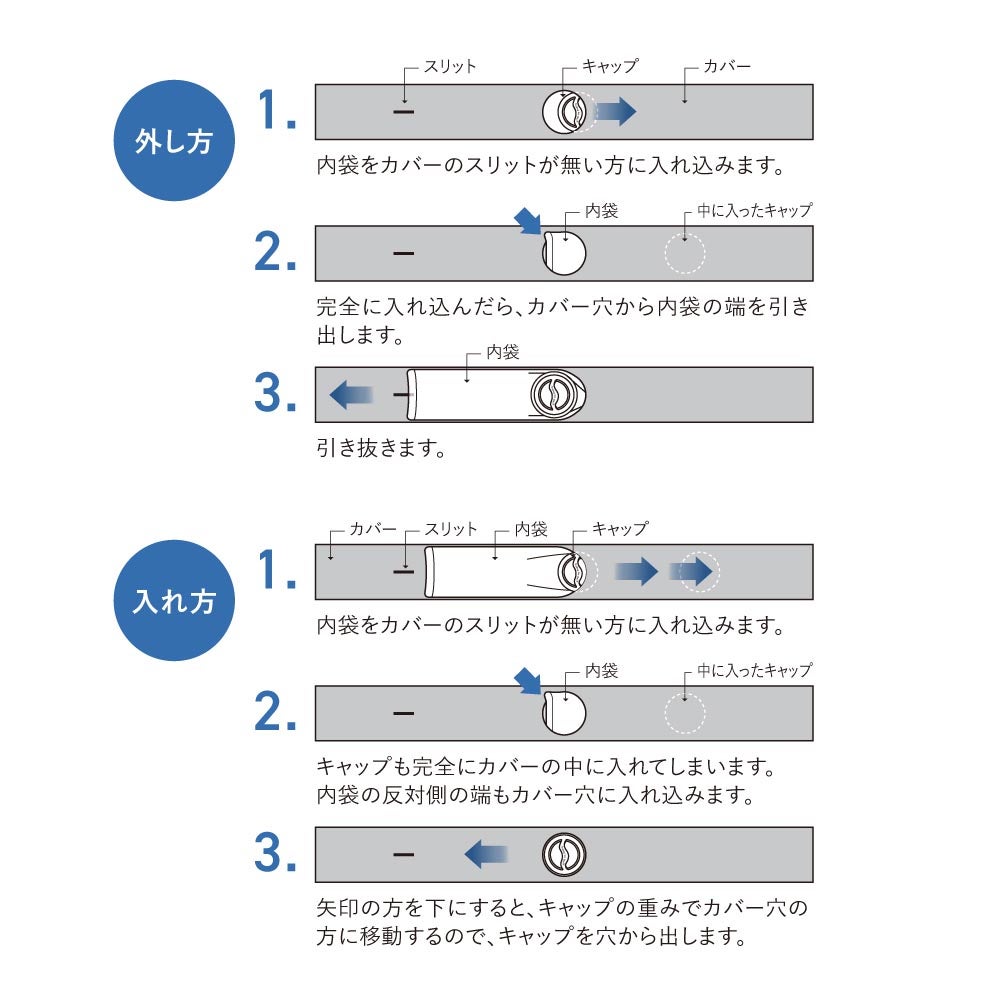 外し方

1.
スリット
キャップ
カバー
内袋をカバーのスリットが無い方に入れ込みます。

2.
内袋
中に入ったキャップ
完全に入れ込んだら、カバー穴から内袋の端を引き出します。

3.
内袋
引き抜きます。

入れ方

1.
カバー
スリット
内袋
キャップ
内袋をカバーのスリットが無い方に入れ込みます。

2.
内袋
中に入ったキャップ
キャップも完全にカバーの中に入れてしまいます。
内袋の反対側の端もカバー穴に入れ込みます。

3.
矢印の方を下にすると、キャップの重みでカバー穴の方に移動するので、キャップを穴から出します。